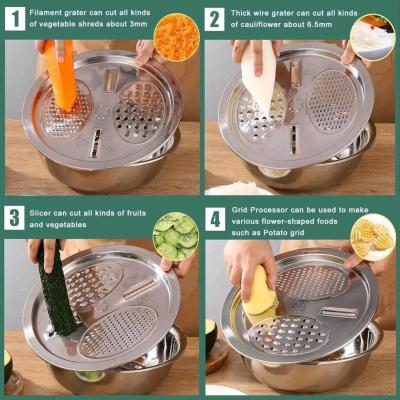 1 Filament grater can cut all kinds of vegetable shreds about 3mm

2 Thick wire grater can cut all kinds of cauliflower about 6.5mm

3 Slicer can cut all kinds of fruits and vegetables

4 Grid Processor can be used to make various flower-shaped foods such as Potato grid