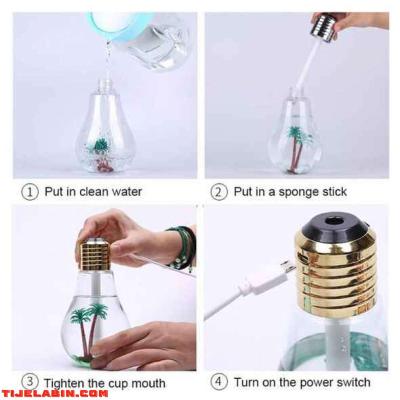 ① Put in clean water

② Put in a sponge stick

③ Tighten the cup mouth

④ Turn on the power switch

TIJELABIN.COM