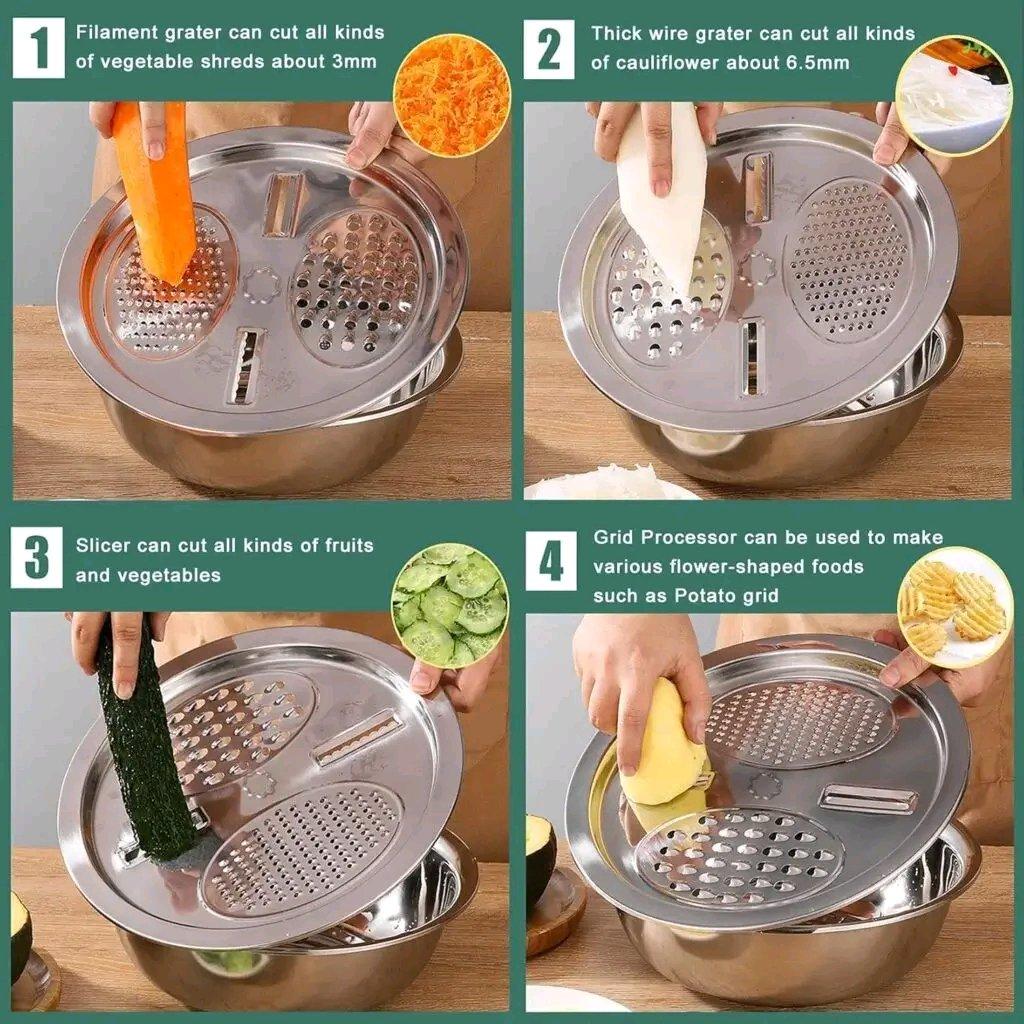 1 Filament grater can cut all kinds of vegetable shreds about 3mm

2 Thick wire grater can cut all kinds of cauliflower about 6.5mm

3 Slicer can cut all kinds of fruits and vegetables

4 Grid Processor can be used to make various flower-shaped foods such as Potato grid