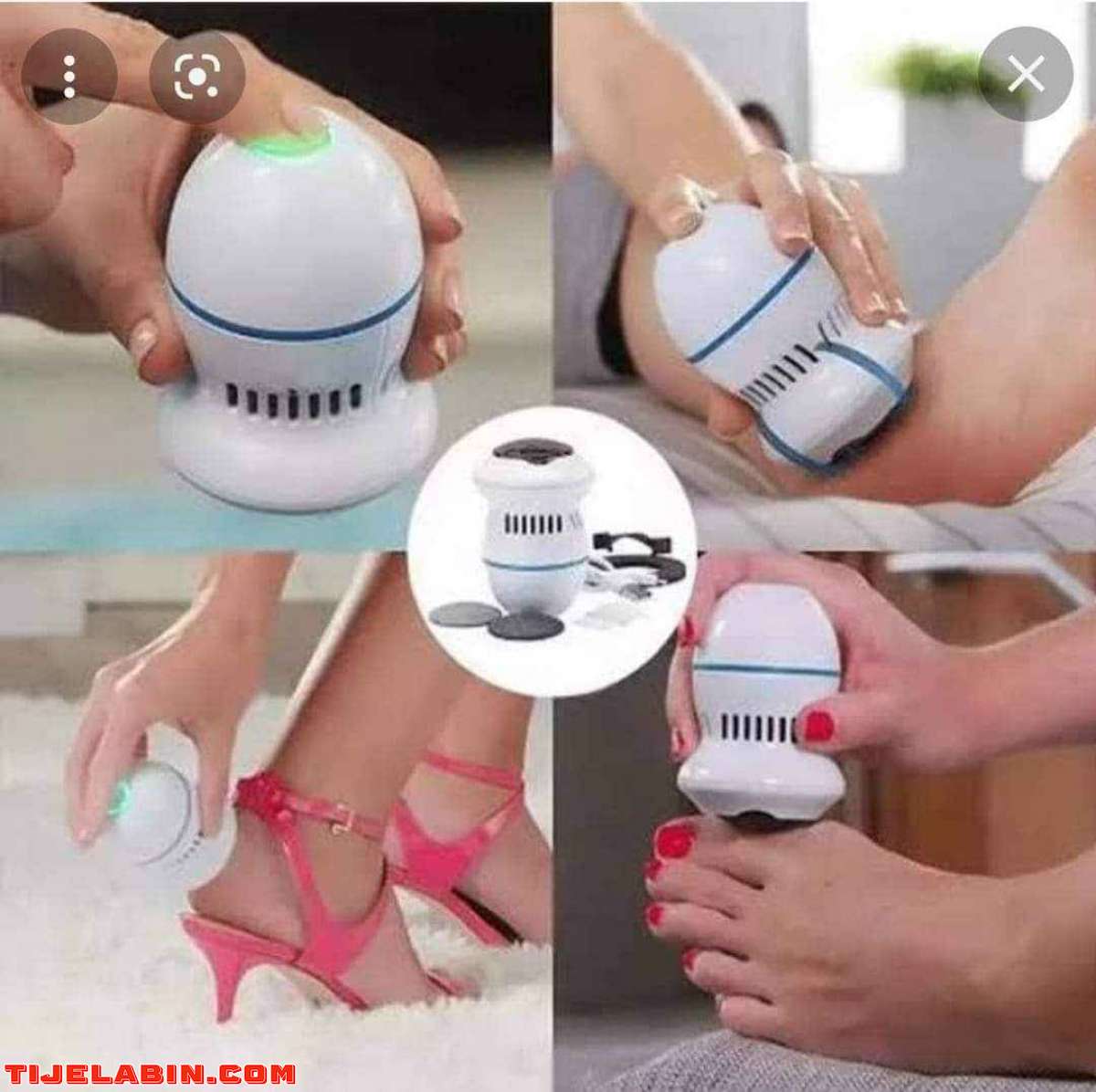 TIJELABIN.COM