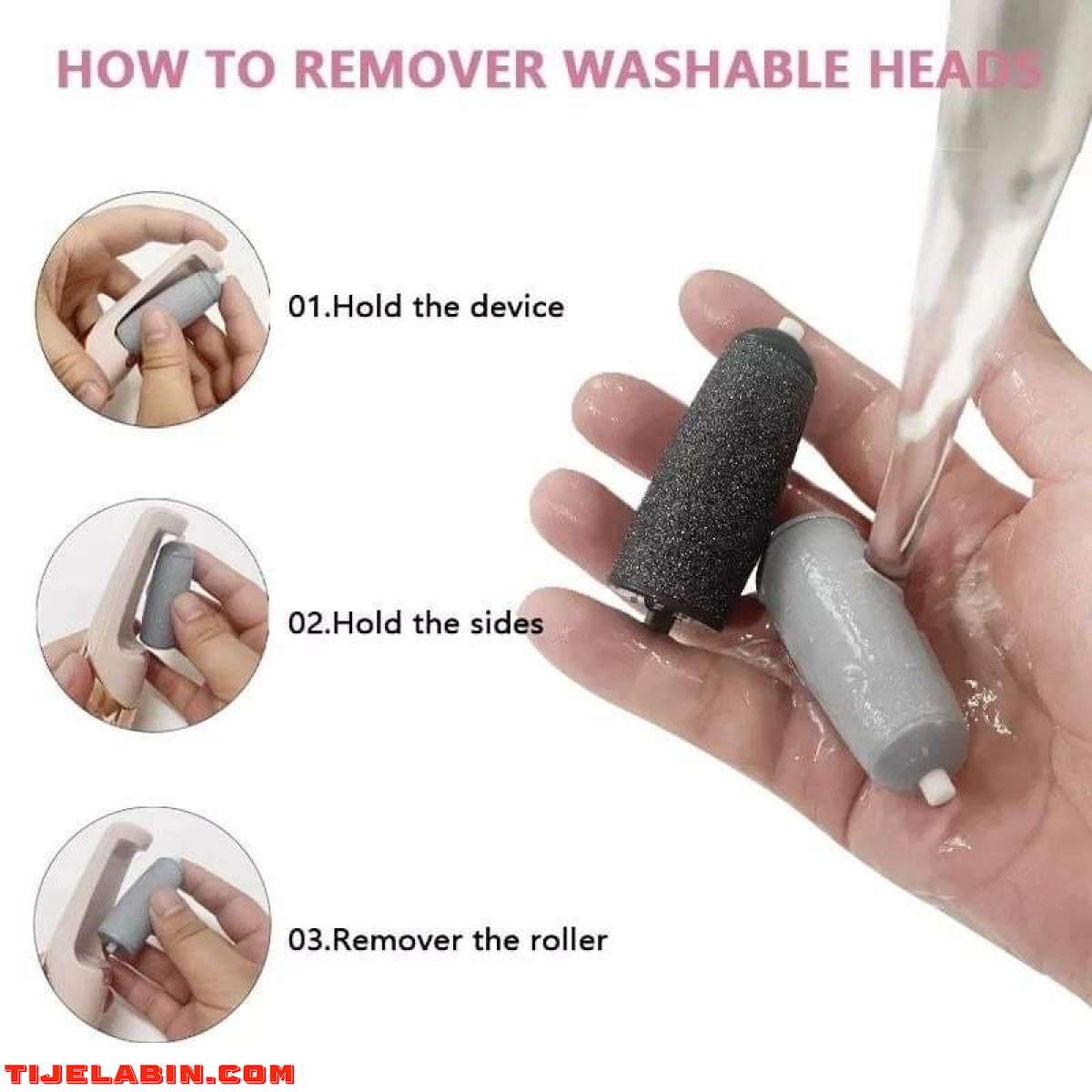 HOW TO REMOVER WASHABLE HEADS

01.Hold the device

02.Hold the sides

03.Remover the roller

TIJELABIN.COM